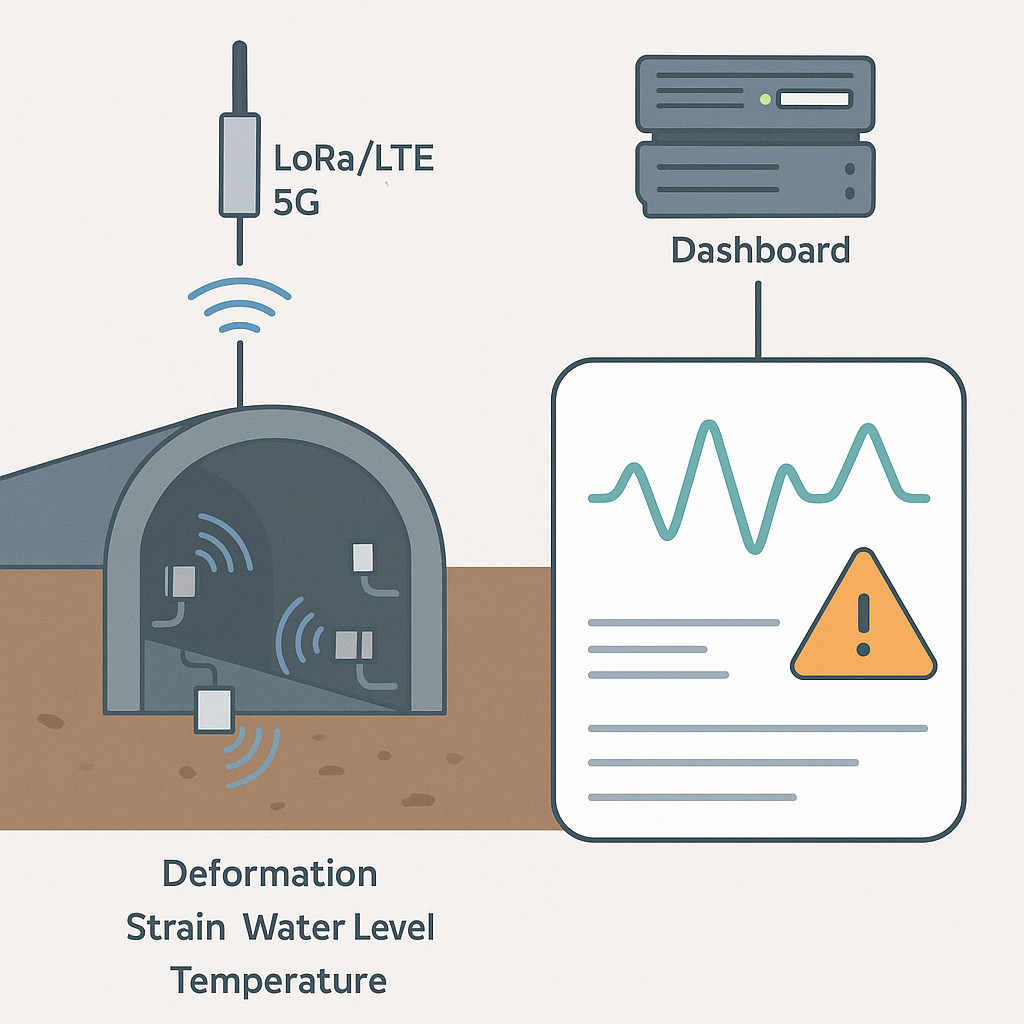 LoRa/LTE
5G

Dashboard

Deformation
Strain Water Level
Temperature